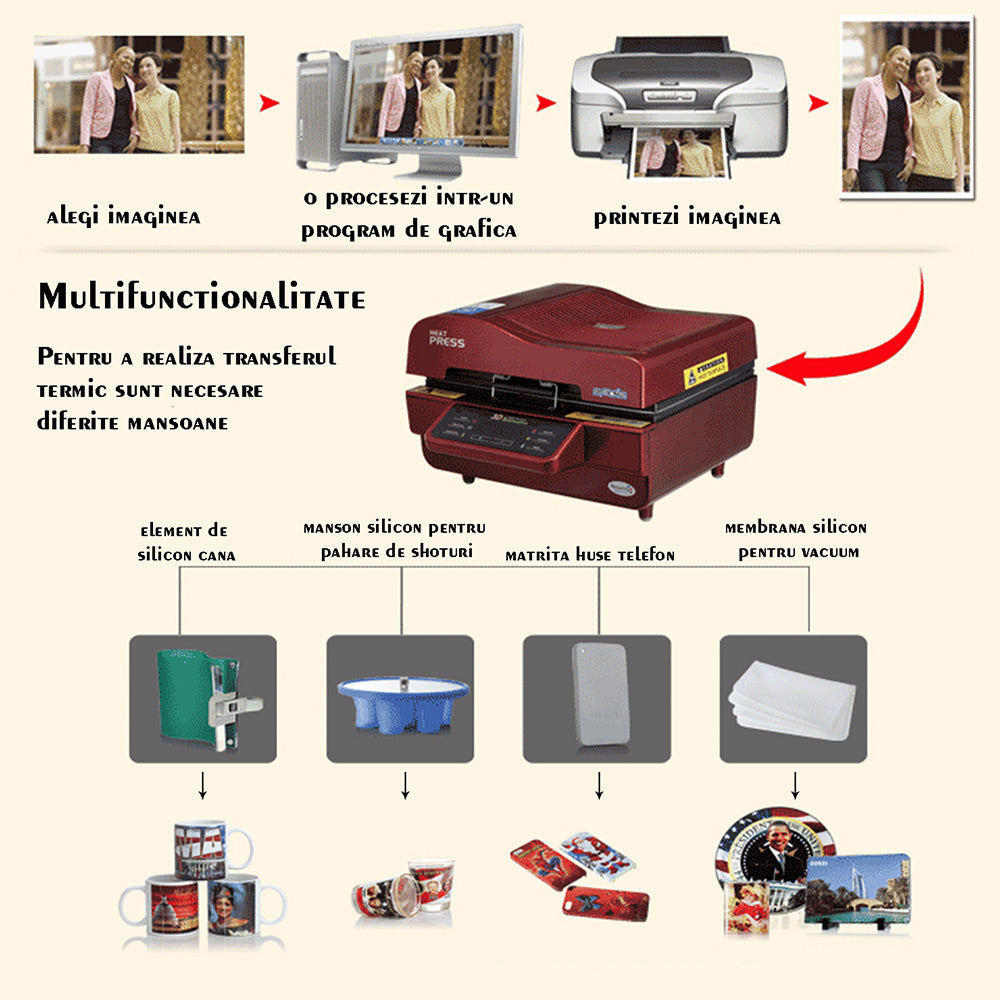 alegi imaginea

o procesezi intr-un program de grafica

printezi imaginea

Multifunctionalitate

Pentru a realiza transferul termic sunt necesare diferite mansoane

HEAT PRESS

element de silicon cana

manson silicon pentru pahare de shoturi

matrita huse telefon

membrana silicon pentru vacuum