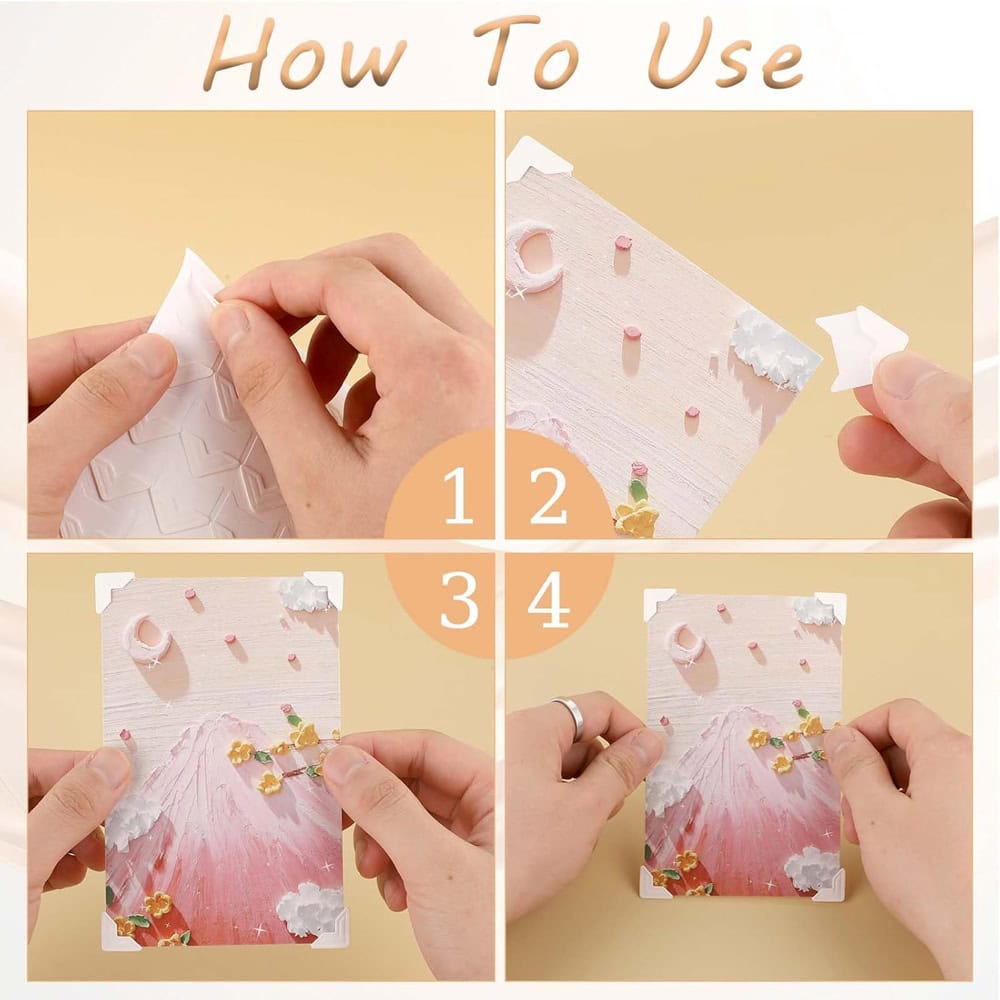 How To Use

1 2
3 4