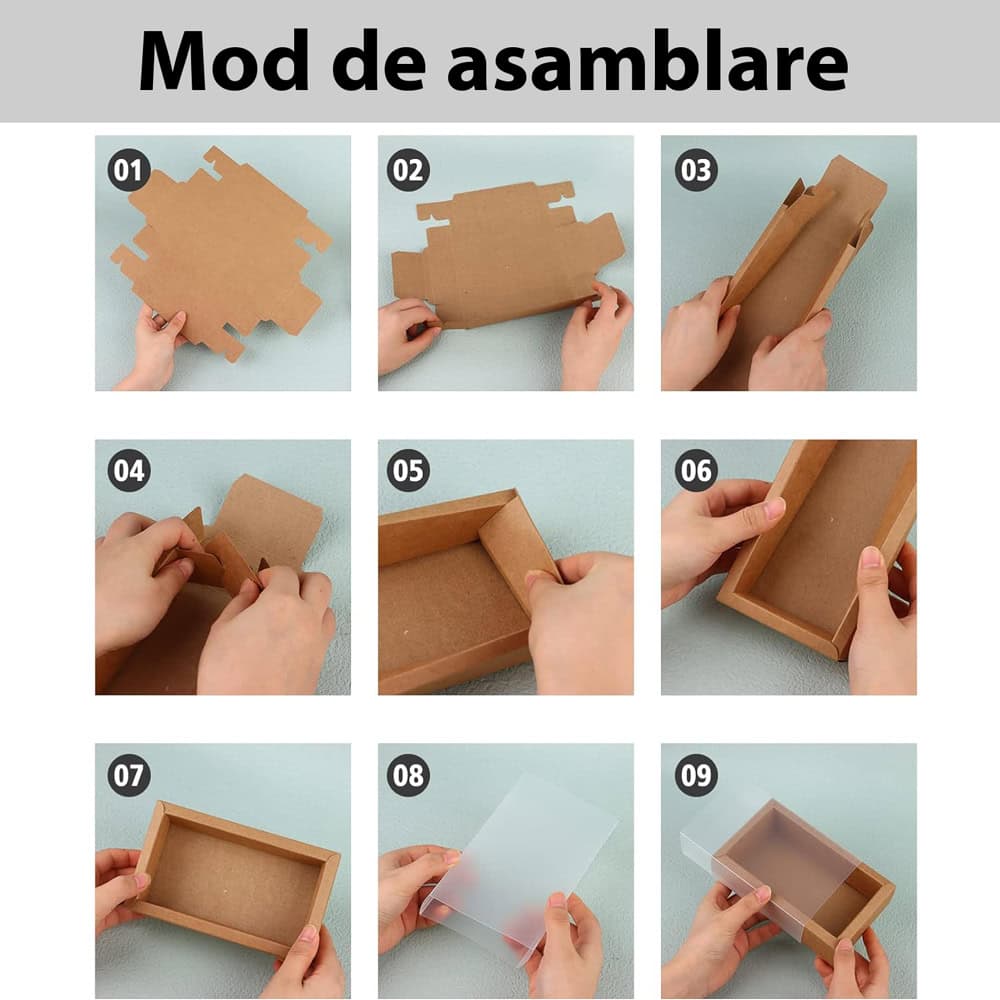 Mod de asamblare

01

02

03

04

05

06

07

08

09