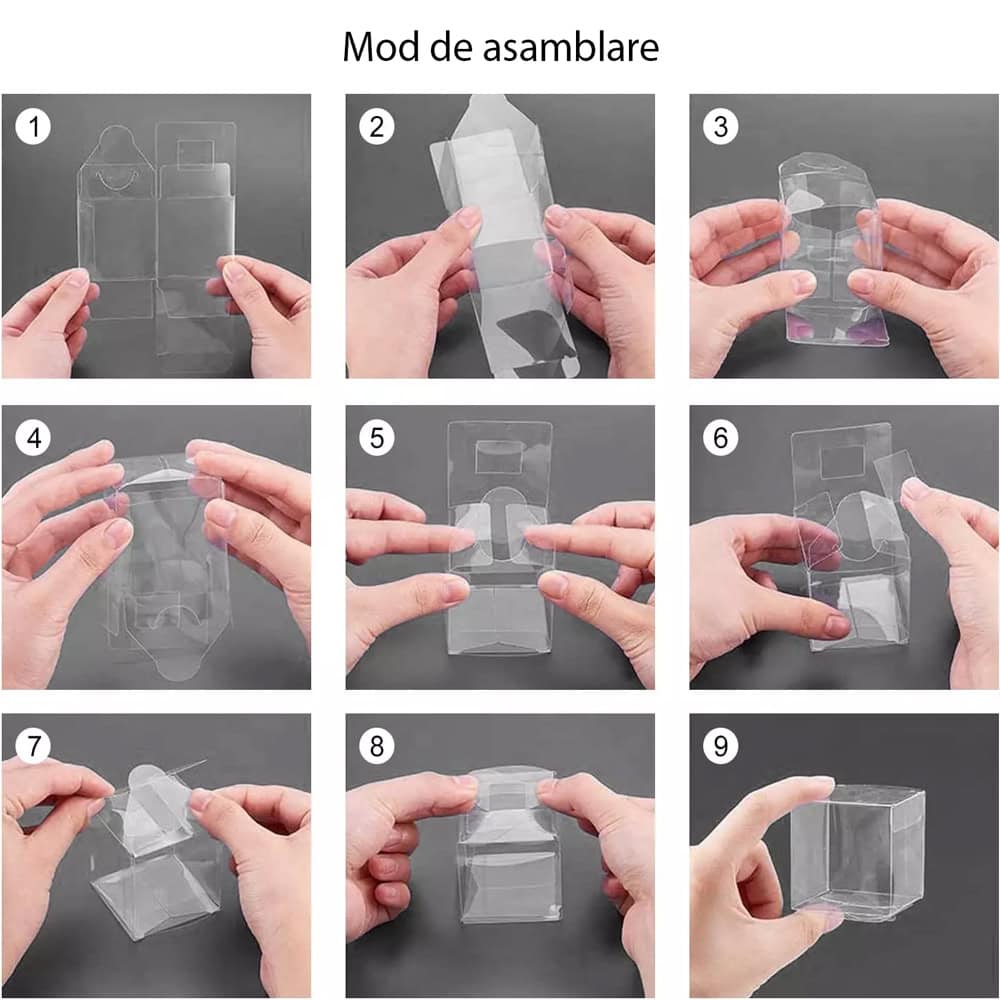 Mod de asamblare

1

2

3

4

5

6

7

8

9