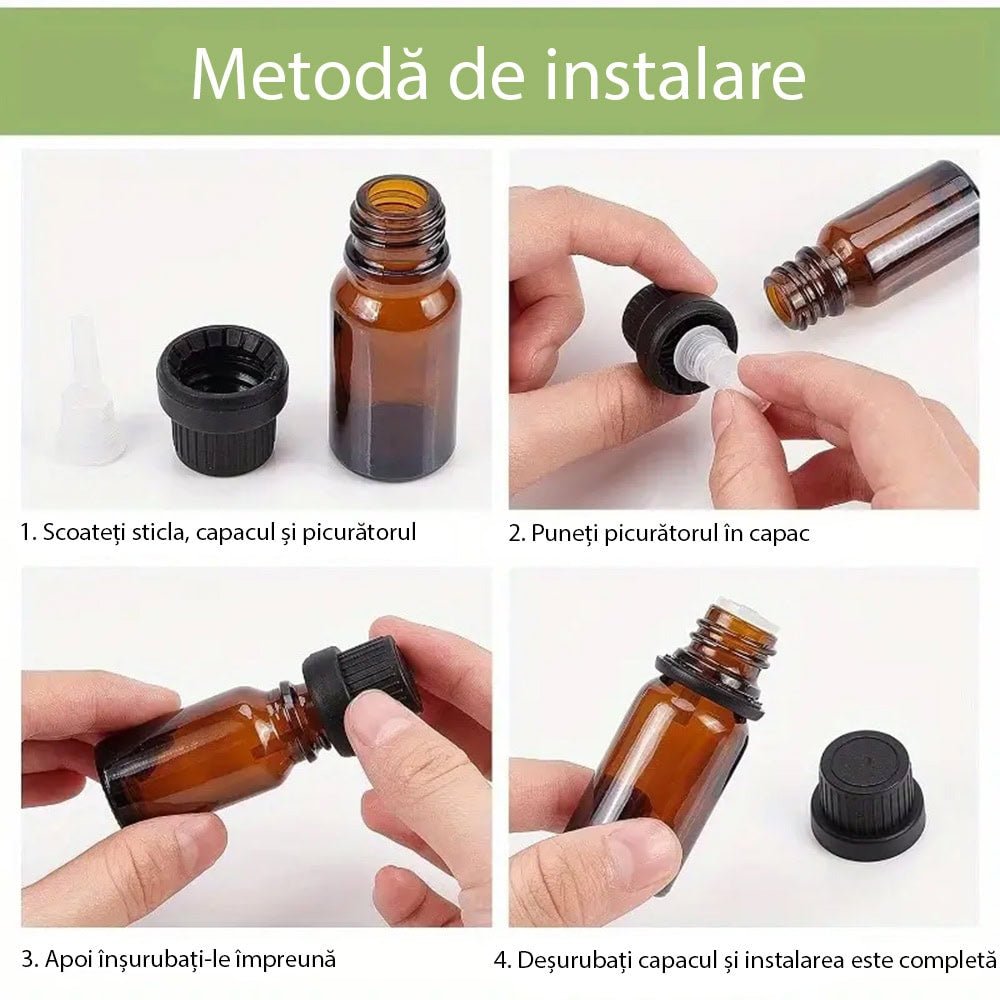 Metodă de instalare

1. Scoateți sticla, capacul și picurătorul

2. Puneți picurătorul în capac

3. Apoi înșurubați-le împreună

4. Deșurubați capacul și instalarea este completă